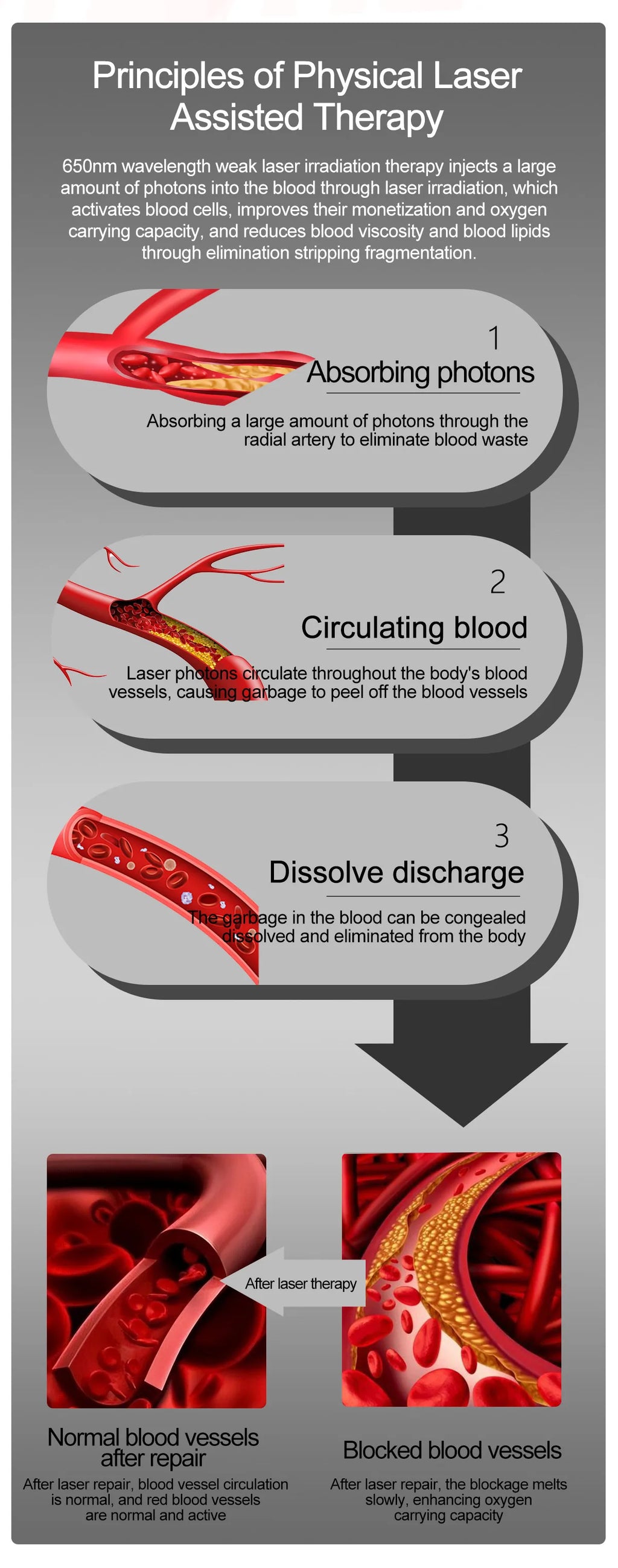 Principles of Physical Laser Assisted Therapy

650nm wavelength weak laser irradiation therapy injects a large amount of photons into the blood through laser irradiation, which activates blood cells, improves their monetization and oxygen carrying capacity, and reduces blood viscosity and blood lipids through elimination stripping fragmentation.

1
Absorbing photons

Absorbing a large amount of photons through the radial artery to eliminate blood waste

2
Circulating blood

Laser photons circulate throughout the body's blood vessels, causing garbage to peel off the blood vessels

3
Dissolve discharge

The garbage in the blood can be congealed dissolved and eliminated from the body

After laser therapy

Normal blood vessels after repair

After laser repair, blood vessel circulation is normal, and red blood vessels are normal and active

Blocked blood vessels

After laser repair, the blockage melts slowly, enhancing oxygen carrying capacity