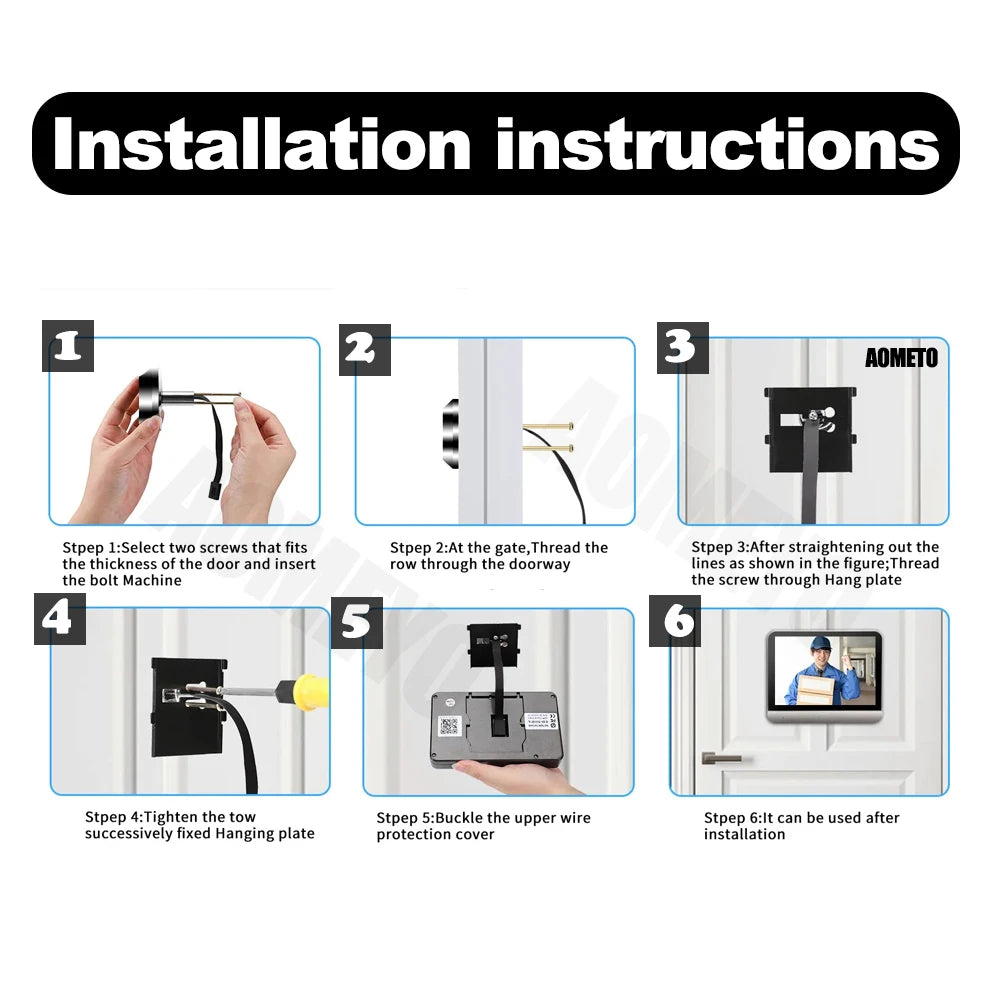 Installation instructions

1

Stpep 1:Select two screws that fits the thickness of the door and insert the bolt Machine

2

Stpep 2:At the gate,Thread the row through the doorway

3

AOMETO

Stpep 3:After straightening out the lines as shown in the figure;Thread the screw through Hang plate

4

Stpep 4:Tighten the tow successively fixed Hanging plate

5

Stpep 5:Buckle the upper wire protection cover

6

Stpep 6:It can be used after installation