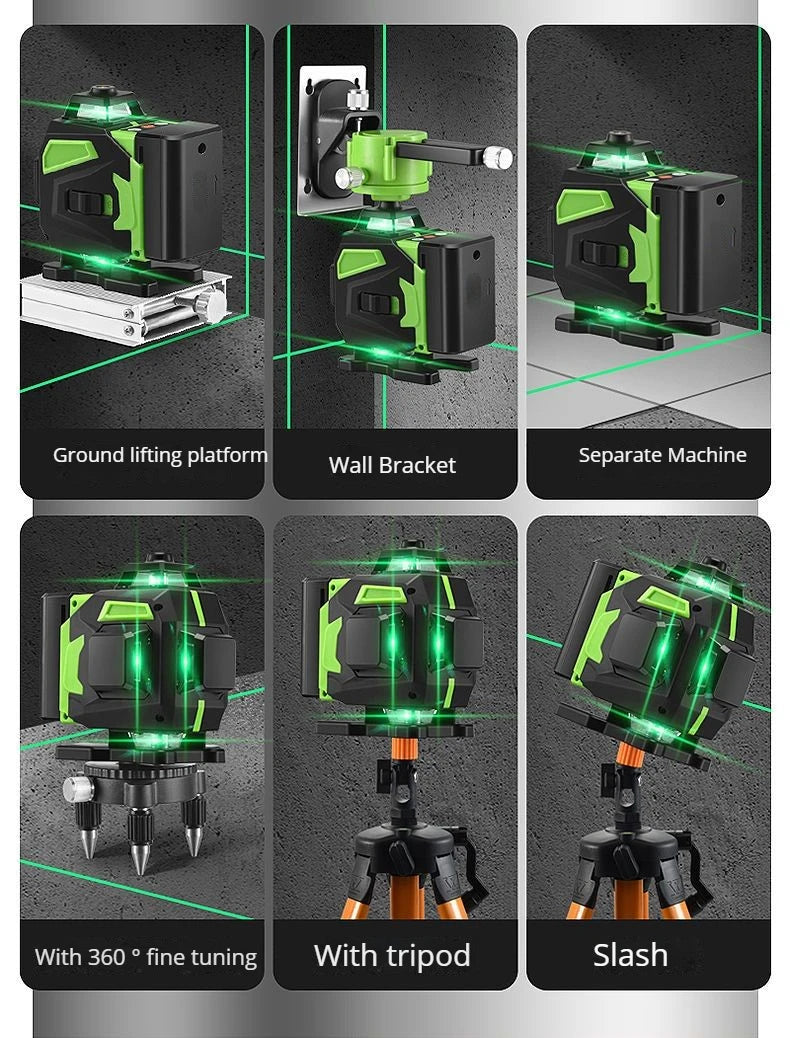 Ground lifting platform

Wall Bracket

Separate Machine

With 360 ° fine tuning

With tripod

Slash